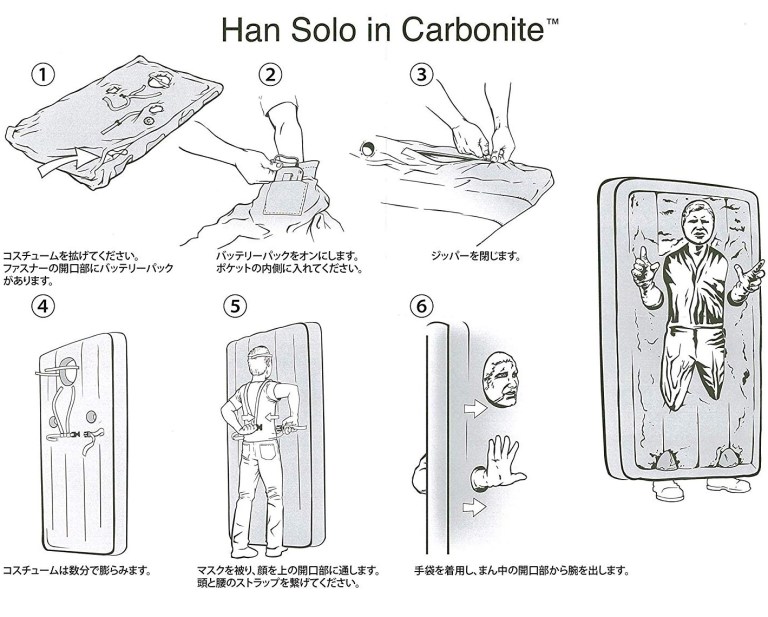 Han Solo in Carbonite™

①

コスチュームを拡げてください。
ファスナーの開口部にバッテリーパックがあります。

②

バッテリーパックをオンにします。
ポケットの内側に入れてください。

③

ジッパーを閉じます。

④

コスチュームは数分で膨らみます。

⑤

マスクを被り、顔を上の開口部に通します。
頭と腰のストラップを繋げてください。

⑥

手袋を着用し、まん中の開口部から腕を出します。